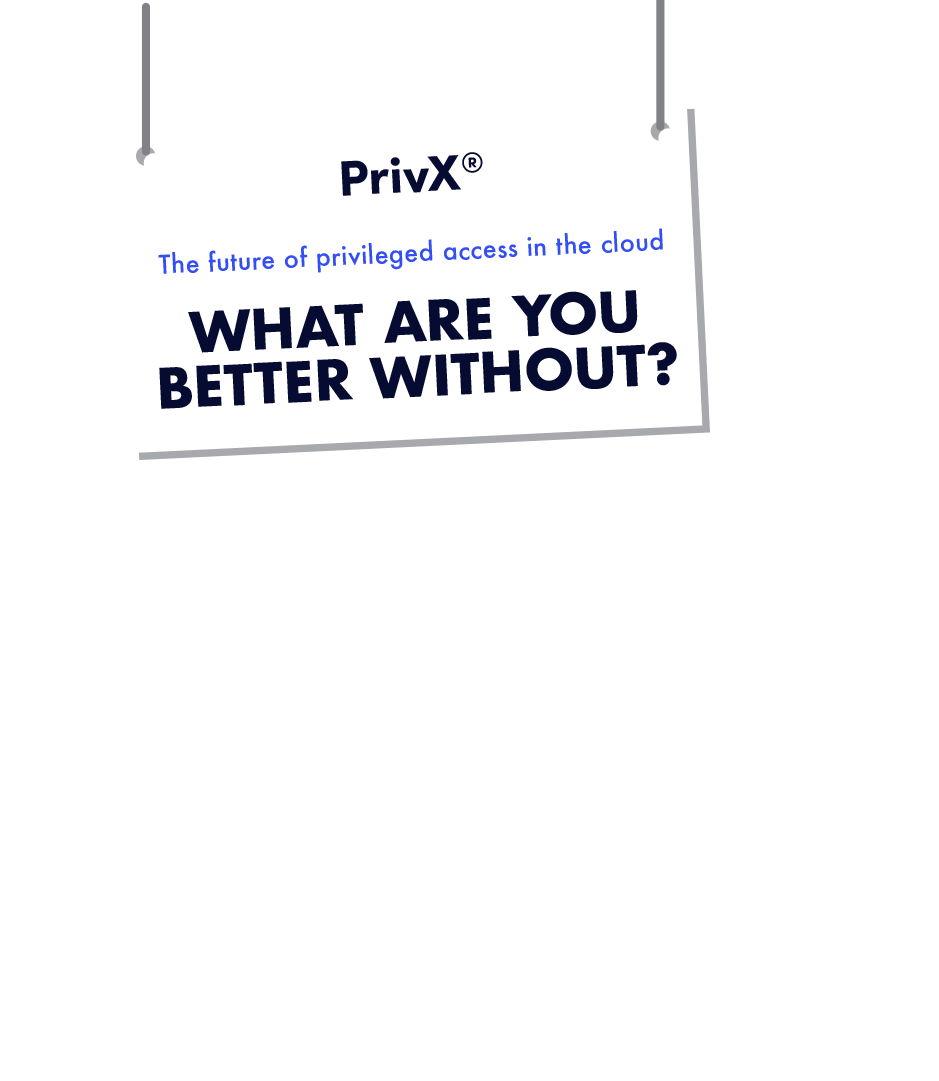 PrivX®

The future of privileged access in the cloud

WHAT ARE YOU BETTER WITHOUT?