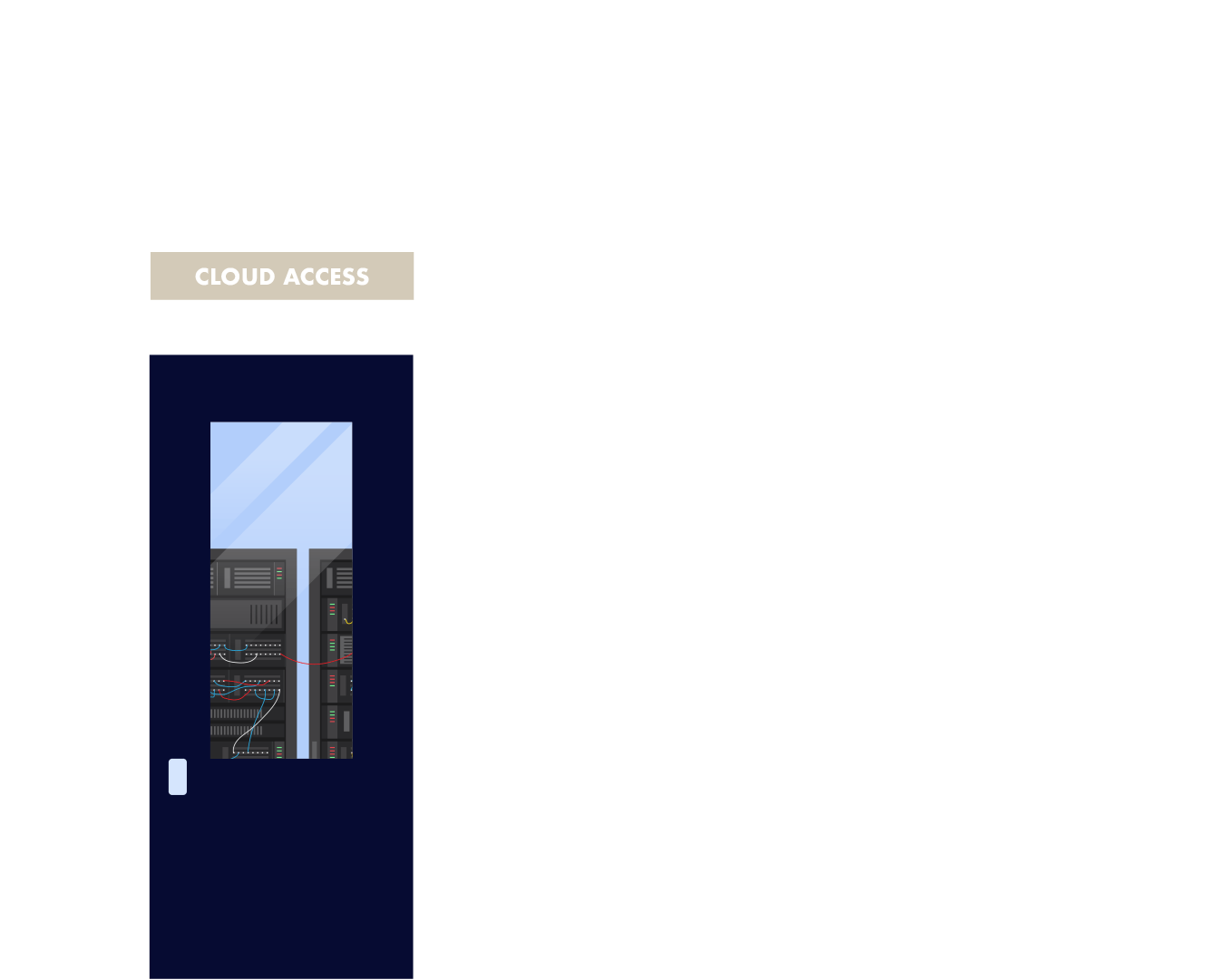 CLOUD ACCESS