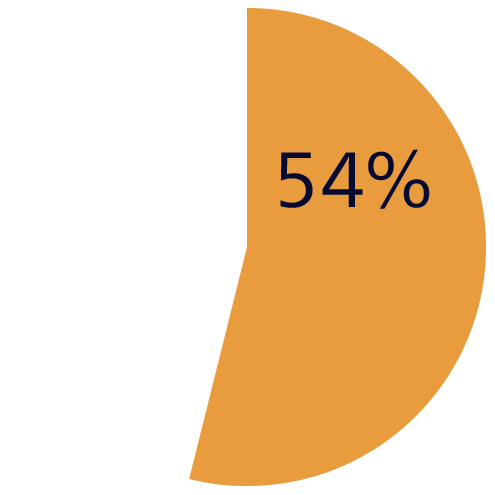 54%