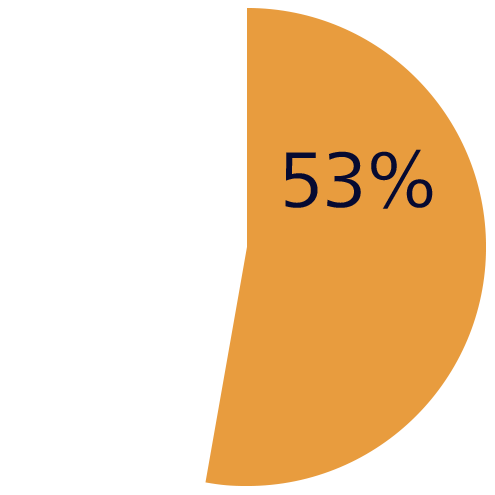 53%