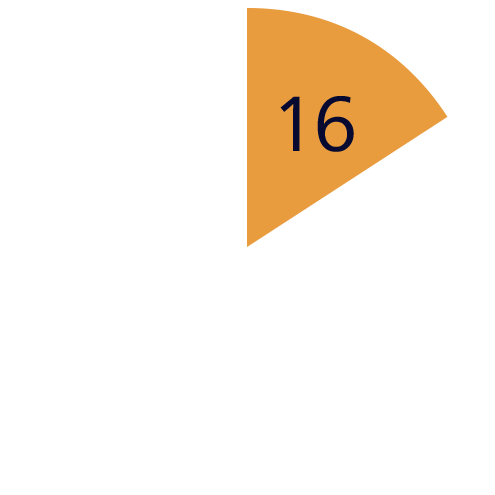 16