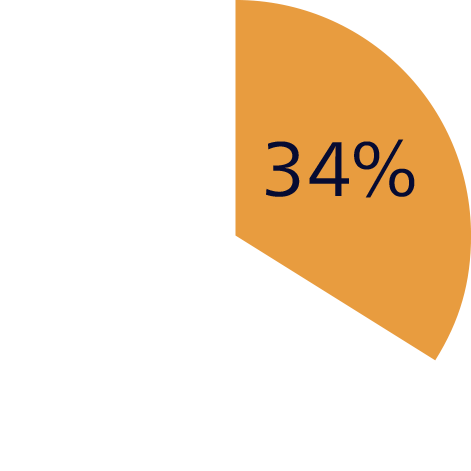 34%