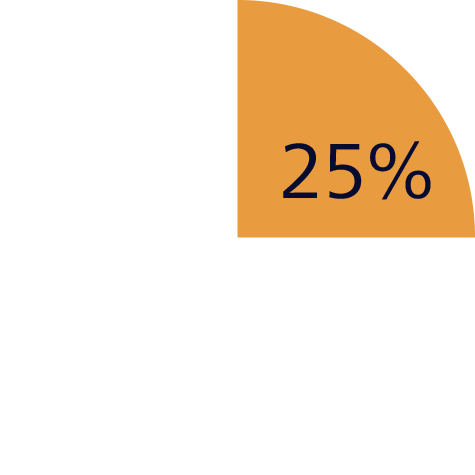 25%